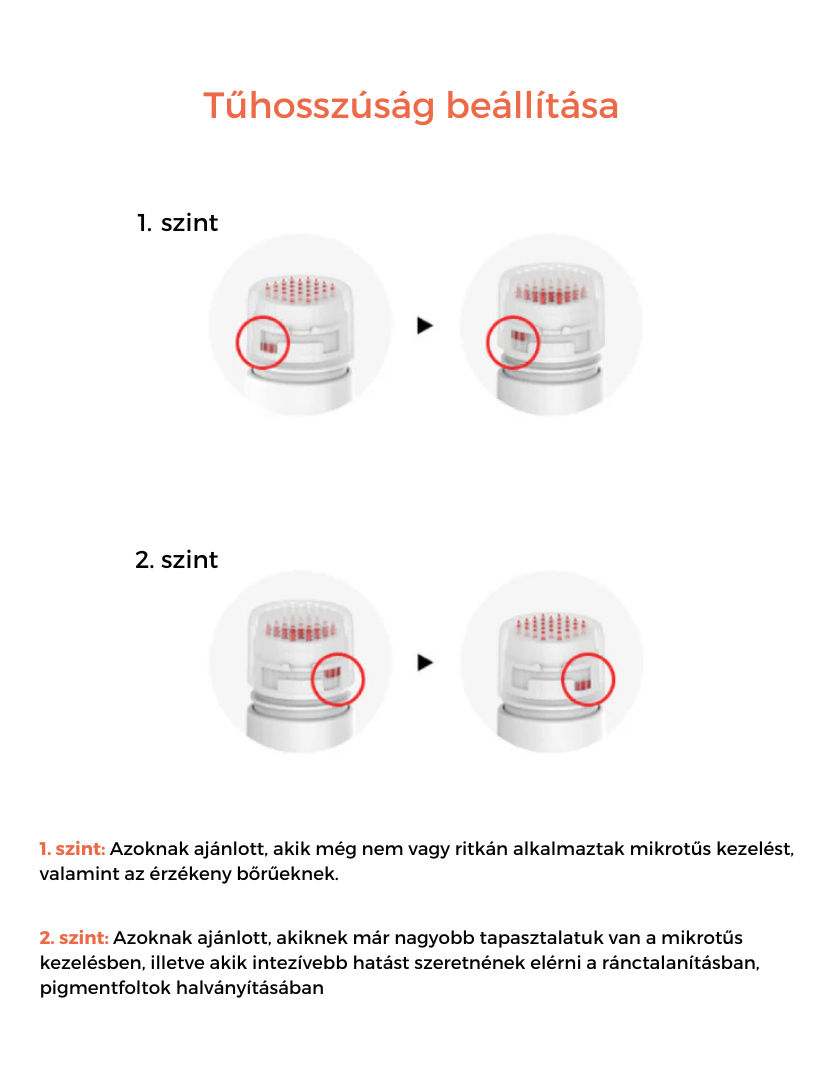 Tűhosszúság beállítása

1. szint

2. szint

1. szint: Azoknak ajánlott, akik még nem vagy ritkán alkalmaztak mikrotűs kezelést, valamint az érzékeny bőrűeknek.

2. szint: Azoknak ajánlott, akiknek már nagyobb tapasztalatuk van a mikrotűs kezelésben, illetve akik intezívebb hatást szeretnének elérni a ránctalanításban, pigmentfoltok halványításában